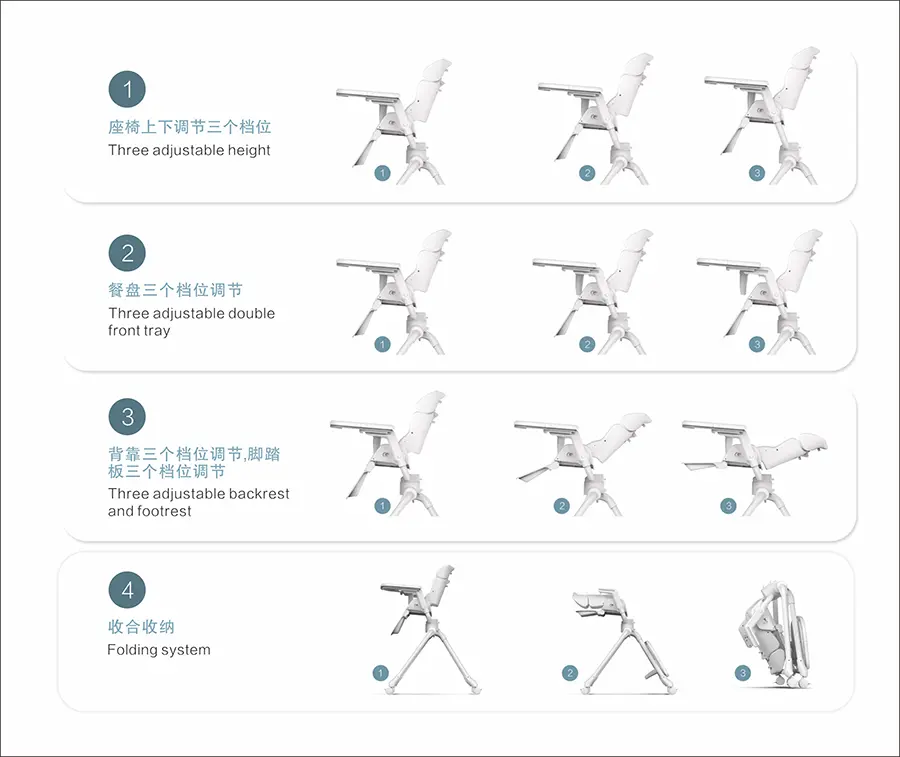 1
座椅上下调节三个档位
Three adjustable height

1 2 3

2
餐盘三个档位调节
Three adjustable double front tray

1 2 3

3
背靠三个档位调节,脚踏板三个档位调节
Three adjustable backrest and footrest

1 2 3

4
收合收纳
Folding system

1 2 3