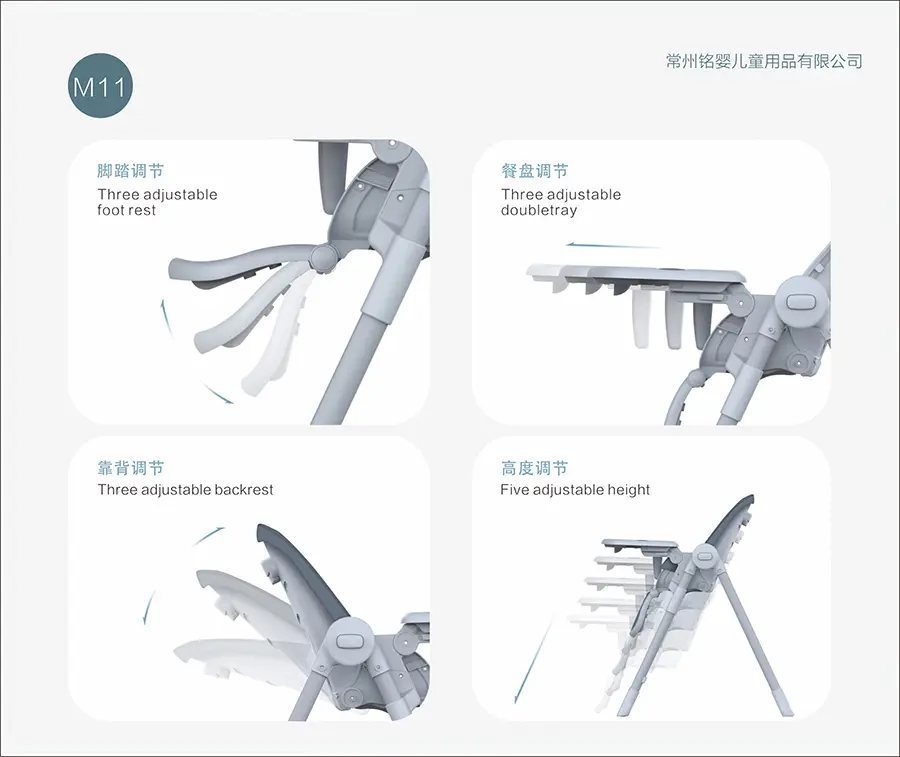 M11

常州铭婴儿童用品有限公司

脚踏调节
Three adjustable foot rest

餐盘调节
Three adjustable doubletray

靠背调节
Three adjustable backrest

高度调节
Five adjustable height